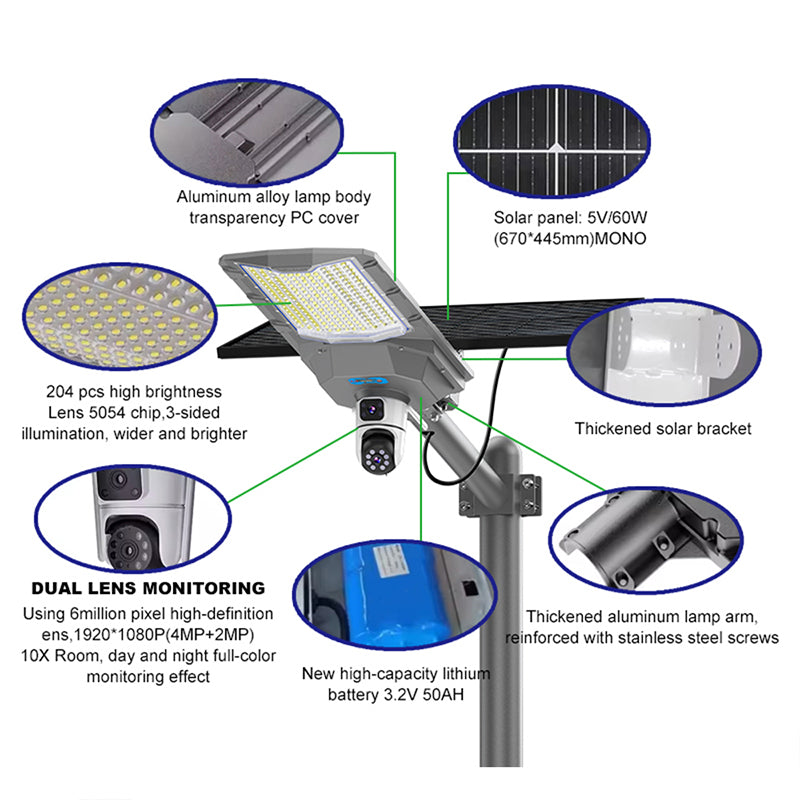 Aluminum alloy lamp body
transparency PC cover

Solar panel: 5V/60W
(670*445mm)MONO

204 pcs high brightness
Lens 5054 chip,3-sided
illumination, wider and brighter

Thickened solar bracket

DUAL LENS MONITORING
Using 6million pixel high-definition
ens,1920*1080P(4MP+2MP)
10X Room, day and night full-color
monitoring effect

New high-capacity lithium
battery 3.2V 50AH

Thickened aluminum lamp arm,
reinforced with stainless steel screws